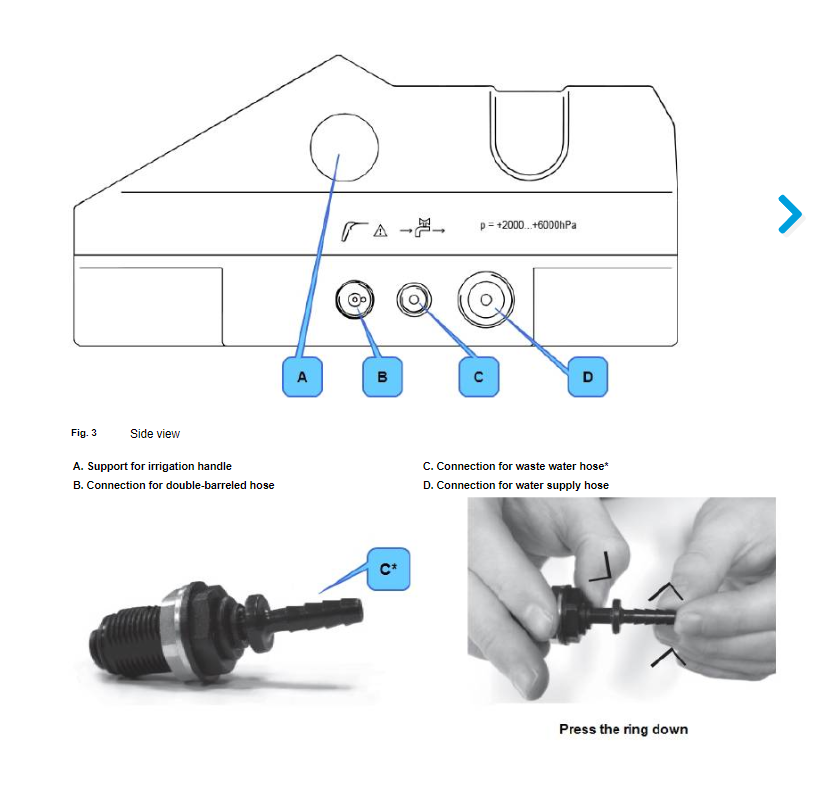 p = +2000...+6000hPa

A
B
C
D

Fig. 3 Side view

A. Support for irrigation handle
B. Connection for double-barreled hose

C. Connection for waste water hose*
D. Connection for water supply hose

C*

Press the ring down